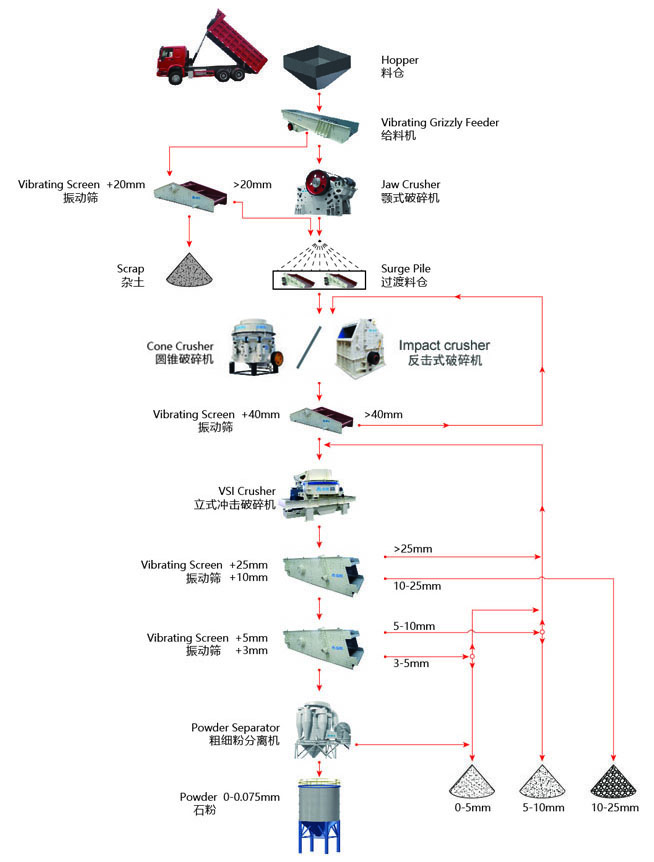 Hopper
料仓

Vibrating Grizzly Feeder
给料机

Vibrating Screen +20mm
振动筛

>20mm

Jaw Crusher
颚式破碎机

Scrap
杂土

Surge Pile
过渡料仓

Cone Crusher
圆锥破碎机

Impact crusher
反击式破碎机

Vibrating Screen +40mm
振动筛

>40mm

VSI Crusher
立式冲击破碎机

Vibrating Screen +25mm
振动筛 +10mm

>25mm

10-25mm

Vibrating Screen +5mm
振动筛 +3mm

5-10mm

3-5mm

Powder Separator
粗细粉分离机

Powder 0-0.075mm
石粉

0-5mm

5-10mm

10-25mm